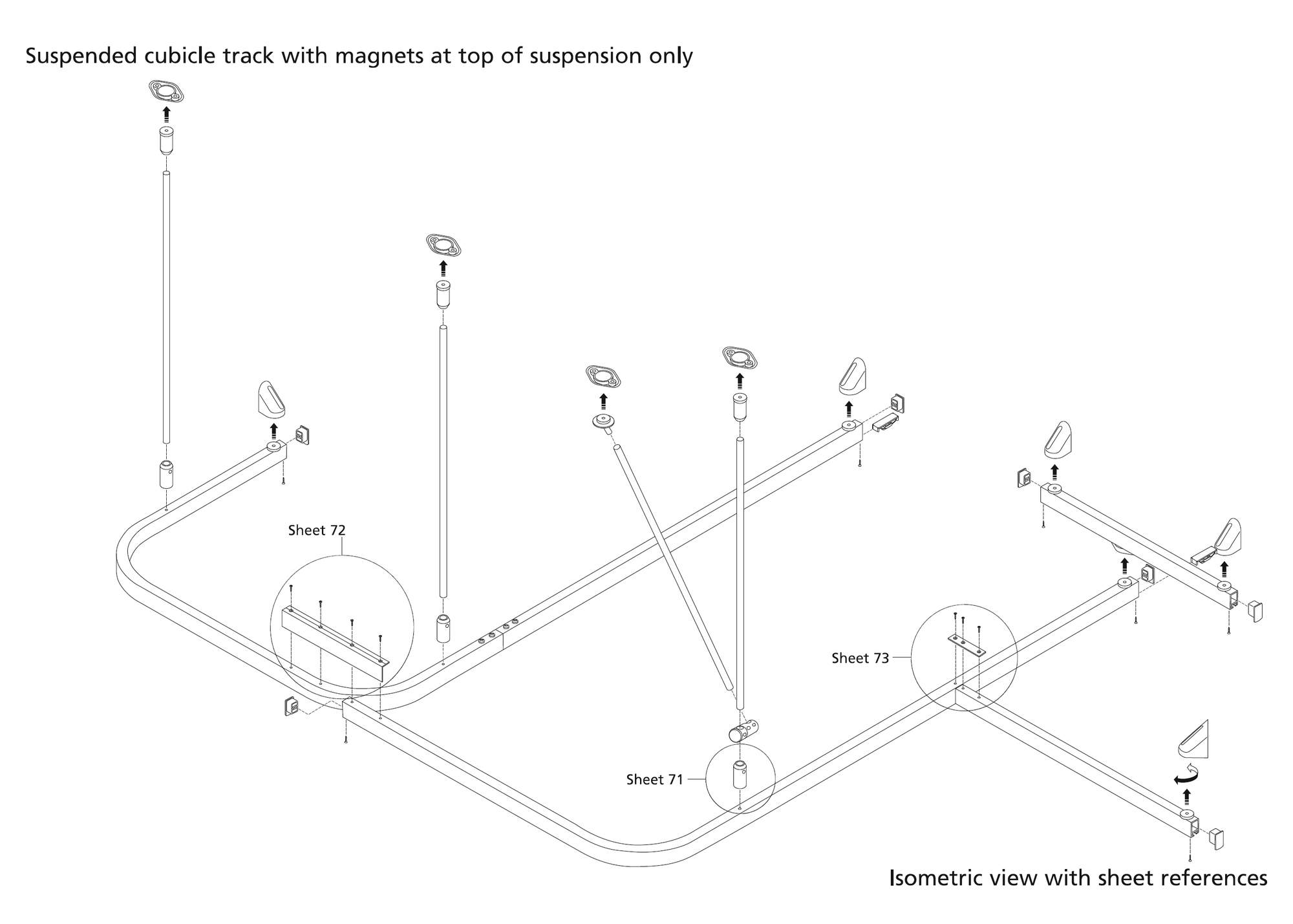 Suspended cubicle track with magnets at top of suspension only

Sheet 72

Sheet 73

Sheet 71

Isometric view with sheet references