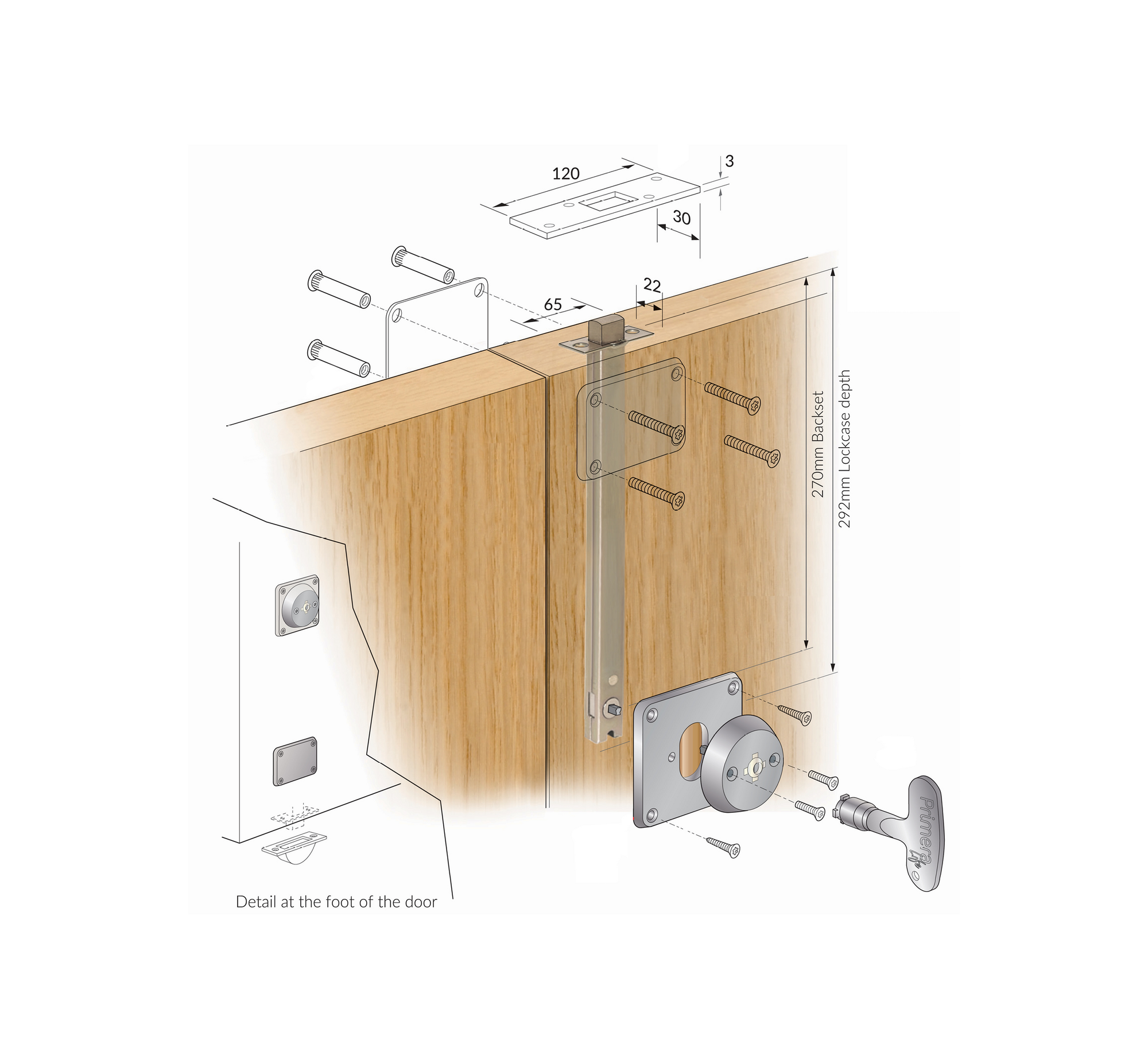 120

3

30

22

65

270mm Backset

292mm Lockcase depth

Primera

Detail at the foot of the door